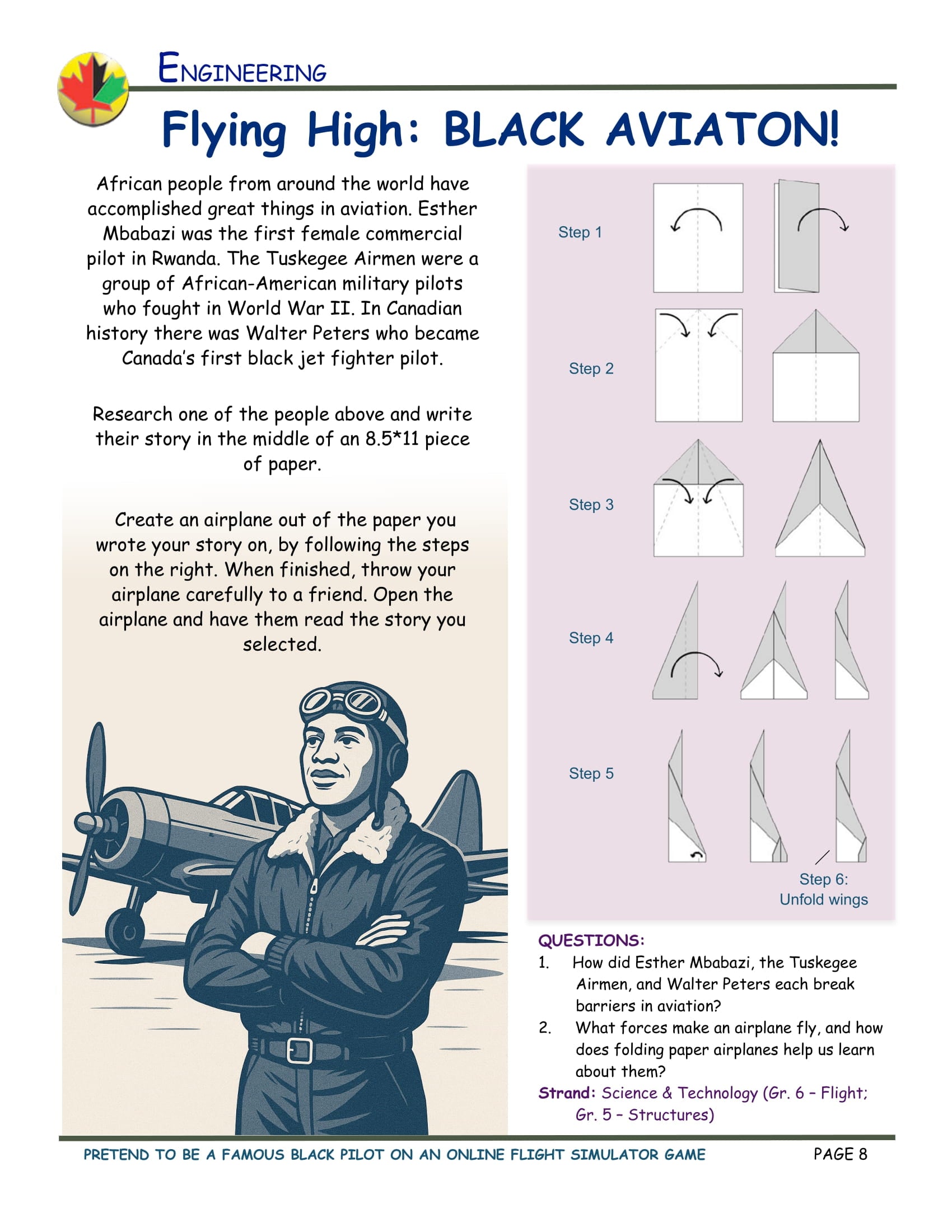 ENGINEERING

Flying High: BLACK AVIATON!

African people from around the world have accomplished great things in aviation. Esther Mbabazi was the first female commercial pilot in Rwanda. The Tuskegee Airmen were a group of African-American military pilots who fought in World War II. In Canadian history there was Walter Peters who became Canada's first black jet fighter pilot.

Research one of the people above and write their story in the middle of an 8.5*11 piece of paper.

Create an airplane out of the paper you wrote your story on, by following the steps on the right. When finished, throw your airplane carefully to a friend. Open the airplane and have them read the story you selected.

Step 1

Step 2

Step 3

Step 4

Step 5

Step 6: Unfold wings

QUESTIONS:
1. How did Esther Mbabazi, the Tuskegee Airmen, and Walter Peters each break barriers in aviation?
2. What forces make an airplane fly, and how does folding paper airplanes help us learn about them?
Strand: Science & Technology (Gr. 6 – Flight; Gr. 5 – Structures)

PRETEND TO BE A FAMOUS BLACK PILOT ON AN ONLINE FLIGHT SIMULATOR GAME

PAGE 8